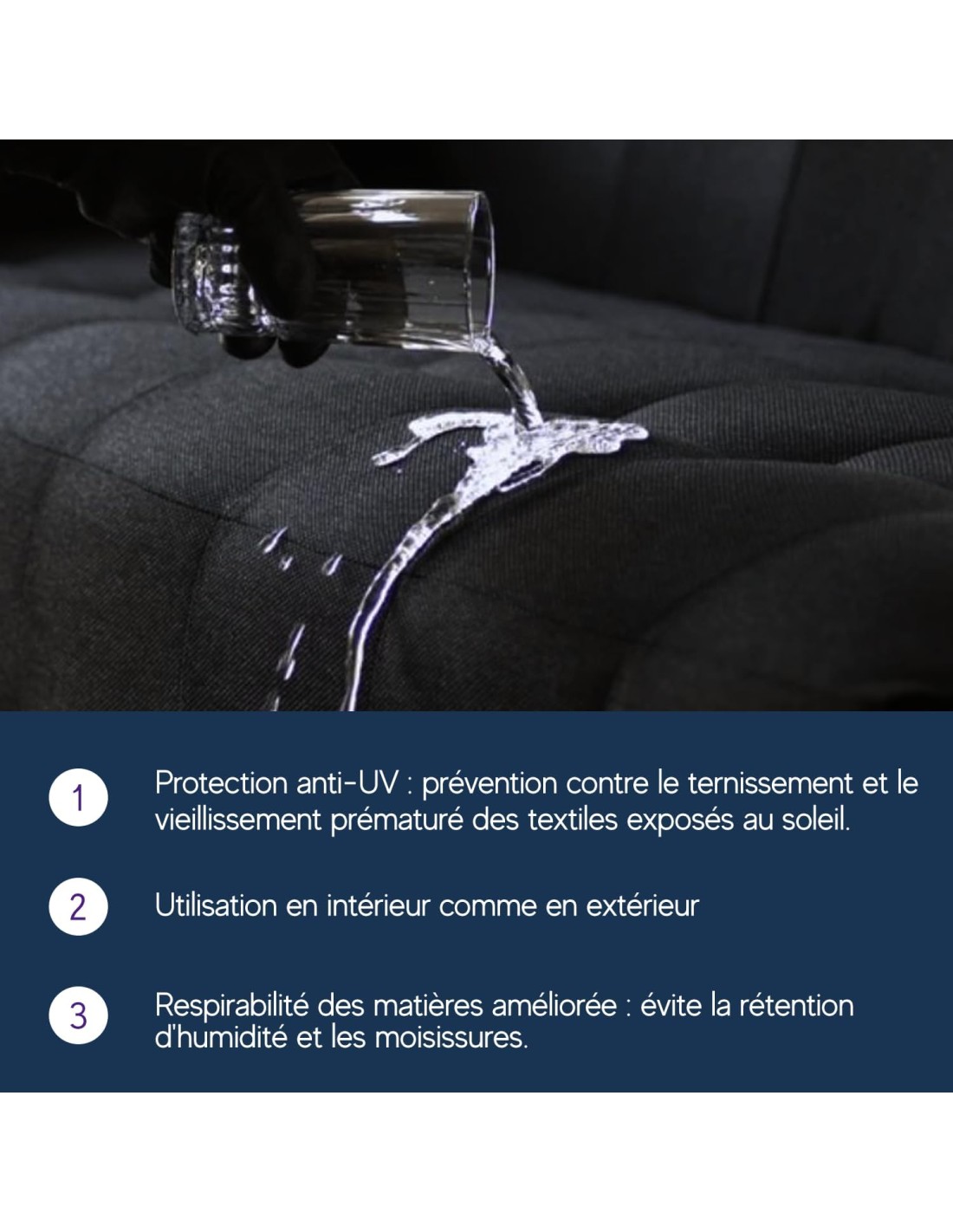 1

Protection anti-UV : prévention contre le ternissement et le vieillissement prématuré des textiles exposés au soleil.

2

Utilisation en intérieur comme en extérieur

3

Respirabilité des matières améliorée : évite la rétention d'humidité et les moisissures.