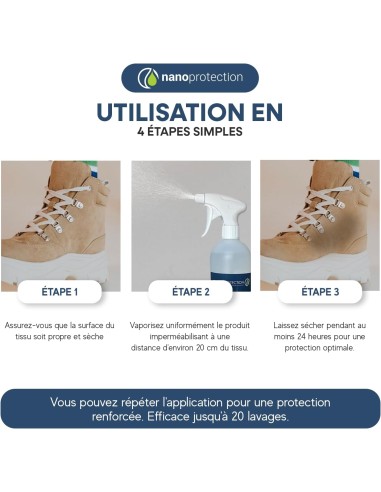 nanoprotection

UTILISATION EN
4 ÉTAPES SIMPLES

ÉTAPE 1

Assurez-vous que la surface du tissu soit propre et sèche

ÉTAPE 2

Vaporisez uniformément le produit imperméabilisant à une distance d'environ 20 cm du tissu.

ÉTAPE 3

Laissez sécher pendant au moins 24 heures pour une protection optimale.

Vous pouvez répéter l'application pour une protection renforcée. Efficace jusqu'à 20 lavages.